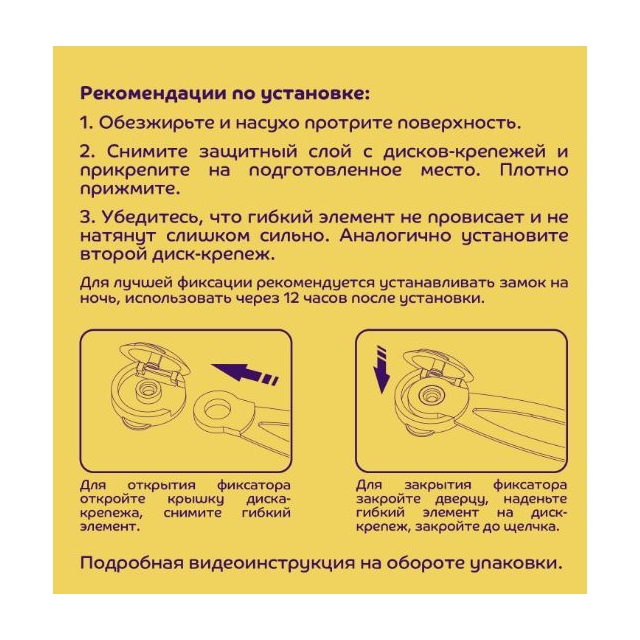 Рекомендации по установке:

1. Обезжирьте и насухо протрите поверхность.

2. Снимите защитный слой с дисков-крепежей и прикрепите на подготовленное место. Плотно прижмите.

3. Убедитесь, что гибкий элемент не провисает и не натянут слишком сильно. Аналогично установите второй диск-крепеж.

Для лучшей фиксации рекомендуется устанавливать замок на ночь, использовать через 12 часов после установки.

Для открытия фиксатора откройте крышку диска-крепежа, снимите гибкий элемент.

Для закрытия фиксатора закройте дверцу, наденьте гибкий элемент на диск-крепеж, закройте до щелчка.

Подробная видеоинструкция на обороте упаковки.