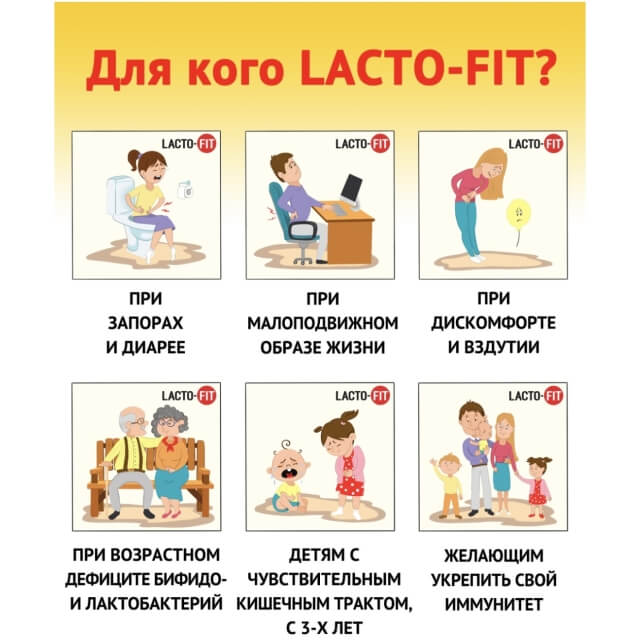 Для кого LACTO-FIT?

LACTO-FIT

ПРИ ЗАПОРАХ И ДИАРЕЕ

LACTO-FIT

ПРИ МАЛОПОДВИЖНОМ ОБРАЗЕ ЖИЗНИ

LACTO-FIT

ПРИ ДИСКОМФОРТЕ И ВЗДУТИИ

LACTO-FIT

ПРИ ВОЗРАСТНОМ ДЕФИЦИТЕ БИФИДО- И ЛАКТОБАКТЕРИЙ

LACTO-FIT

ДЕТЯМ С ЧУВСТВИТЕЛЬНЫМ КИШЕЧНЫМ ТРАКТОМ, С 3-Х ЛЕТ

LACTO-FIT

ЖЕЛАЮЩИМ УКРЕПИТЬ СВОЙ ИММУНИТЕТ