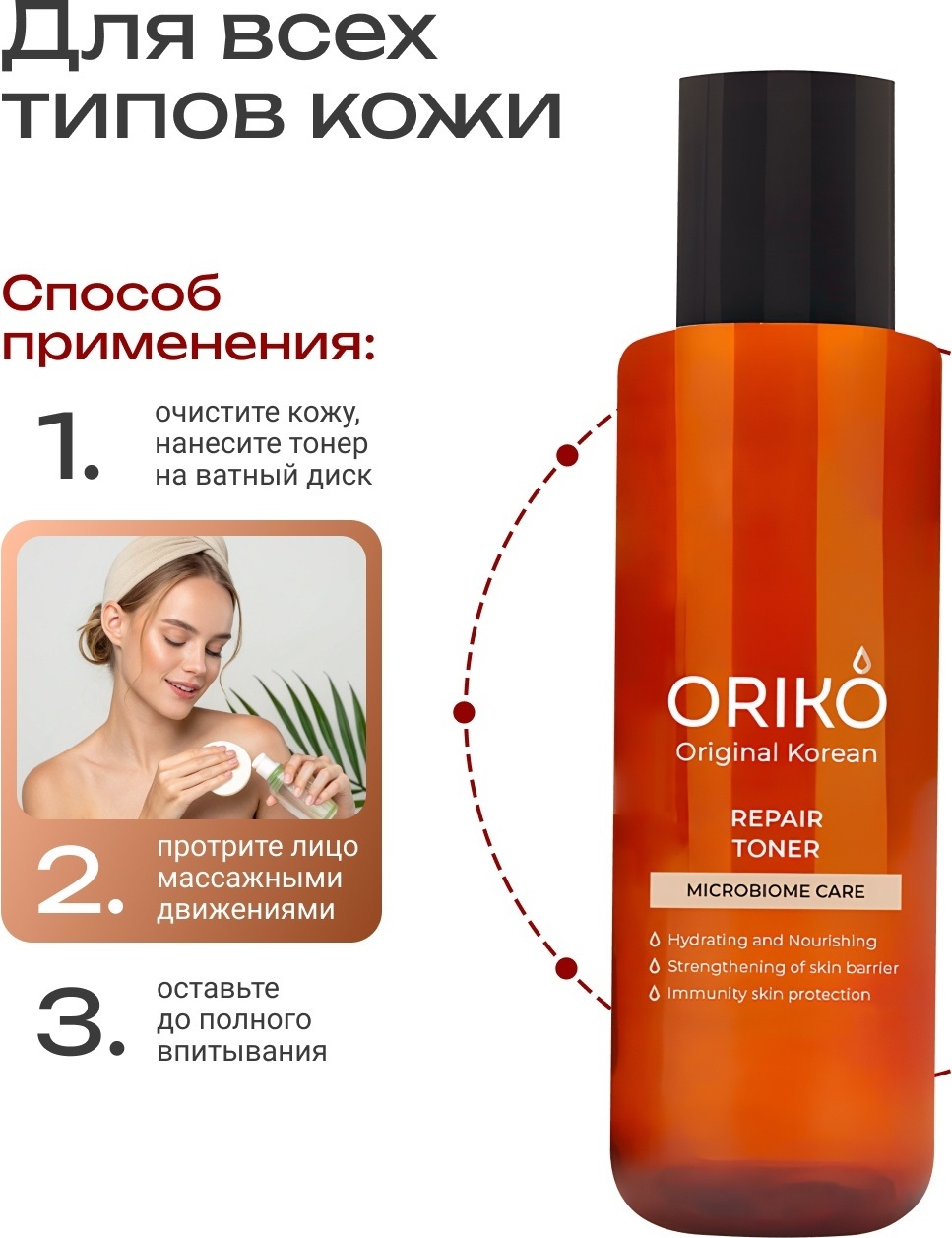 Для всех типов кожи

Способ применения:

1. очистите кожу, нанесите тонер на ватный диск

2. протрите лицо массажными движениями

3. оставьте до полного впитывания

ORIKO
Original Korean

REPAIR TONER

MICROBIOME CARE

Hydrating and Nourishing
Strengthening of skin barrier
Immunity skin protection