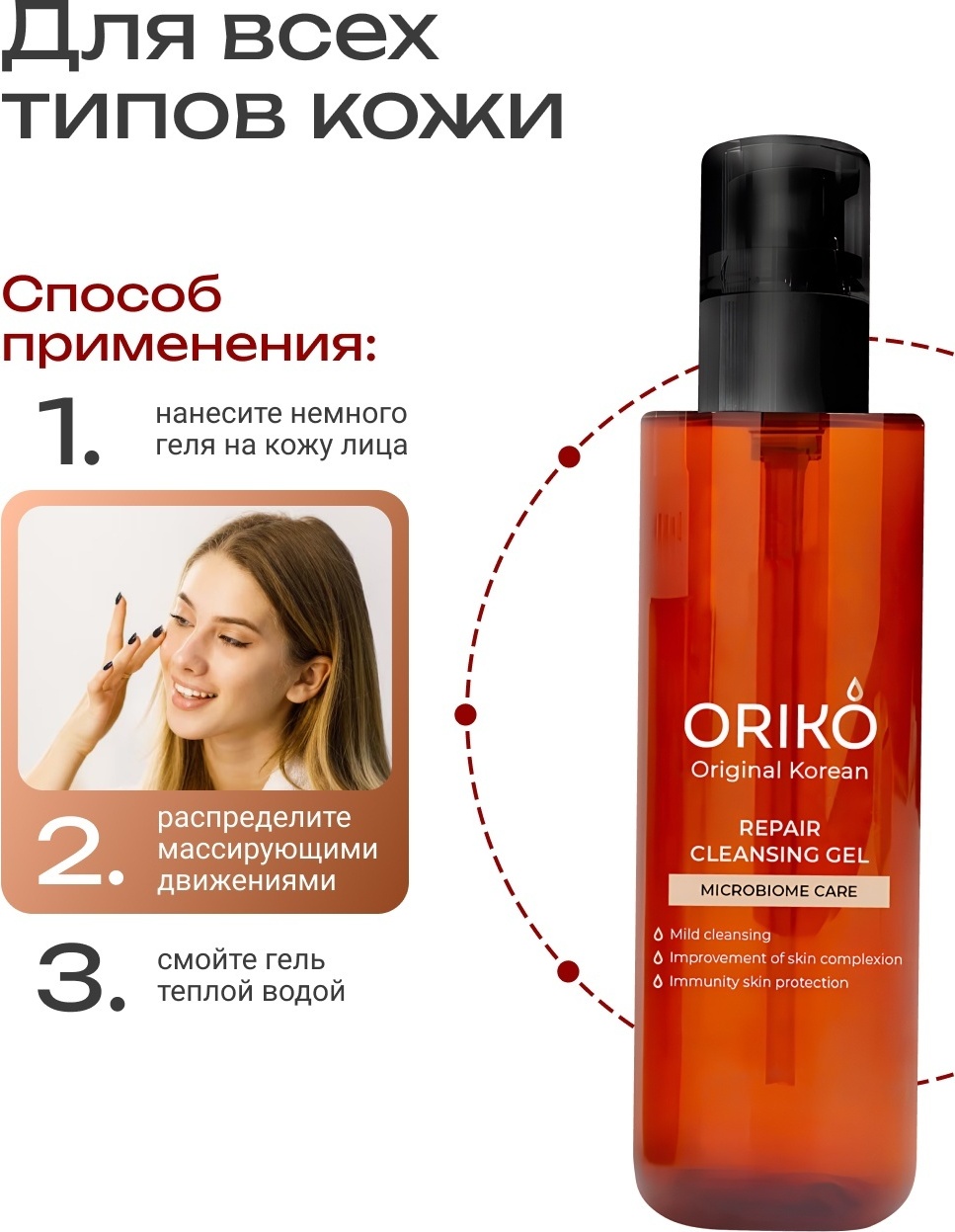 Для всех типов кожи

Способ применения:

1. нанесите немного геля на кожу лица

2. распределите массирующими движениями

3. смойте гель теплой водой

ORIKO
Original Korean

REPAIR CLEANSING GEL

MICROBIOME CARE

Mild cleansing
Improvement of skin complexion
Immunity skin protection